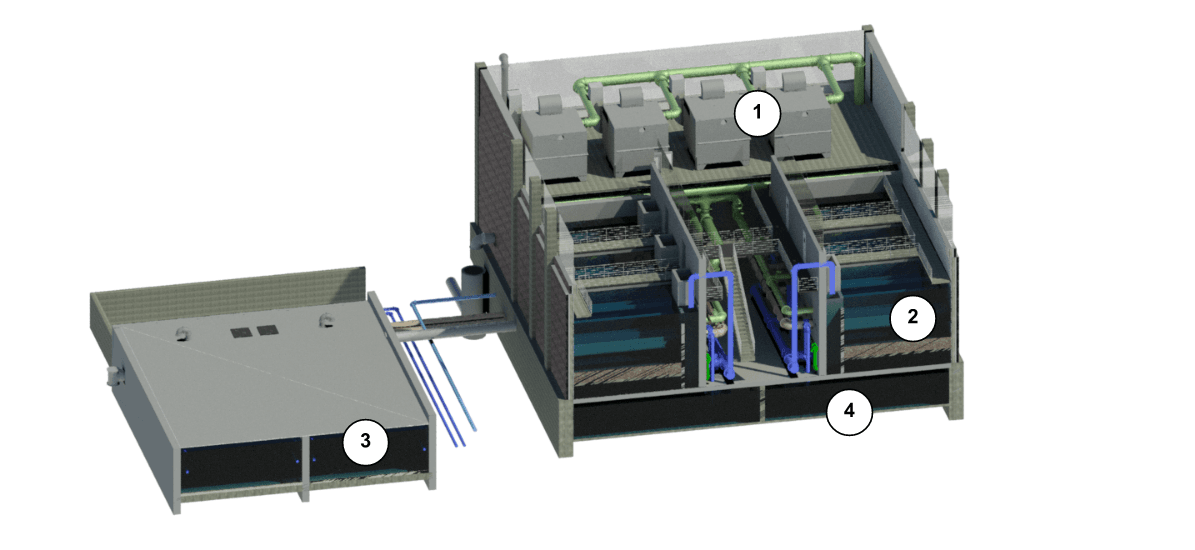 1

2

3

4